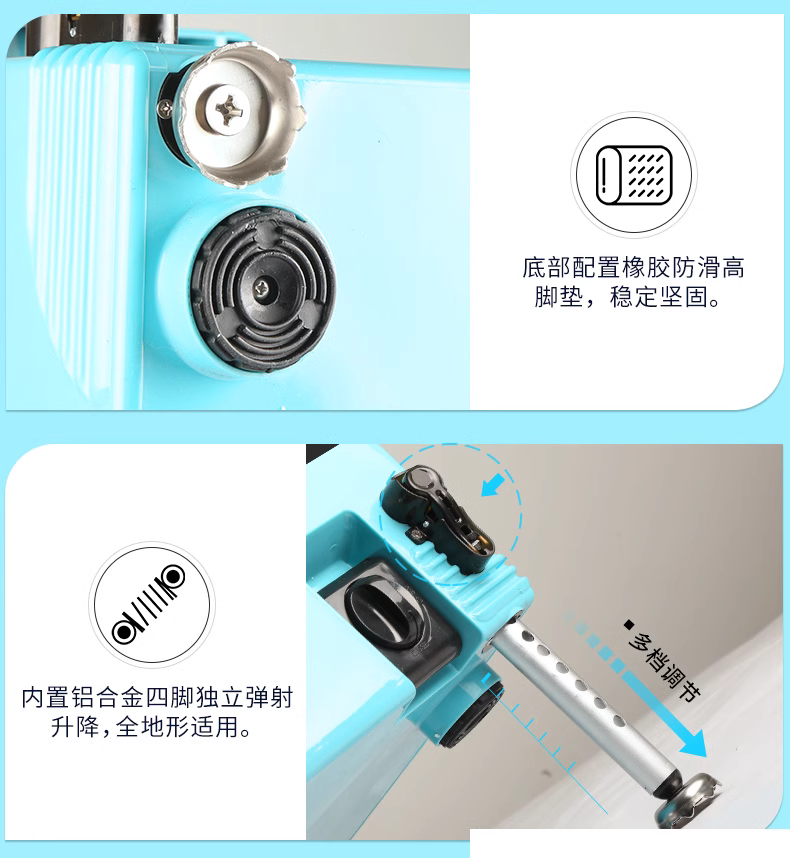 底部配置橡胶防滑高脚垫，稳定坚固。

内置铝合金四脚独立弹射升降,全地形适用。

多档调节